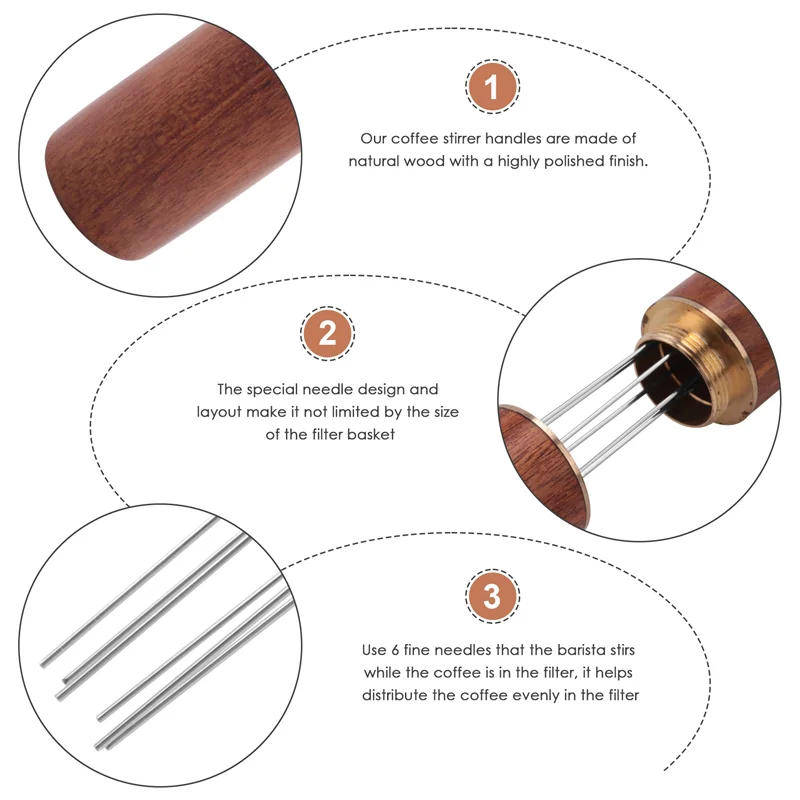 1

Our coffee stirrer handles are made of natural wood with a highly polished finish.

2

The special needle design and layout make it not limited by the size of the filter basket

3

Use 6 fine needles that the barista stirs while the coffee is in the filter, it helps distribute the coffee evenly in the filter